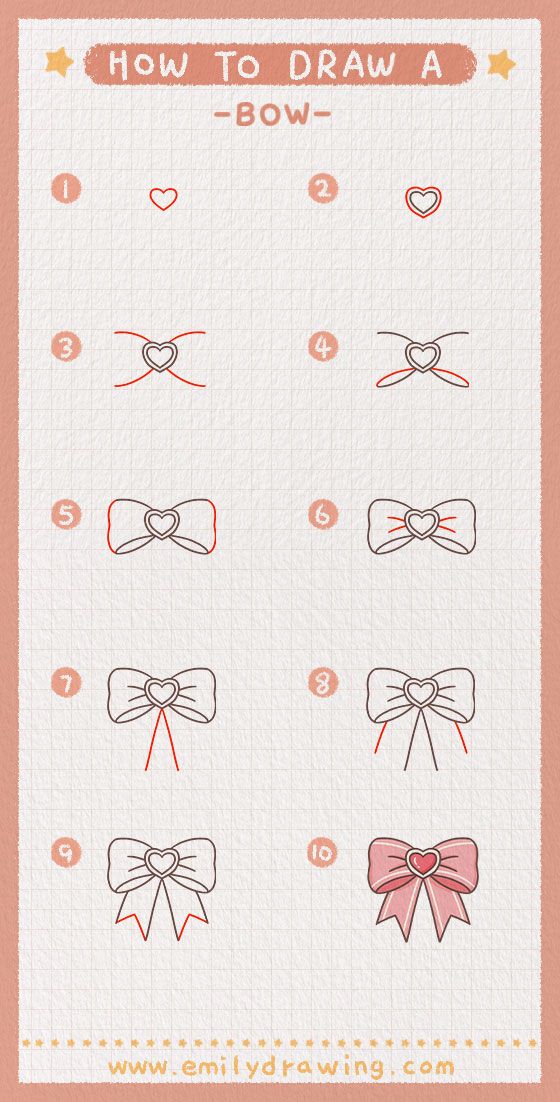 HOW TO DRAW A
-BOW-

1

2

3

4

5

6

7

8

9

10

www.emilydrawing.com