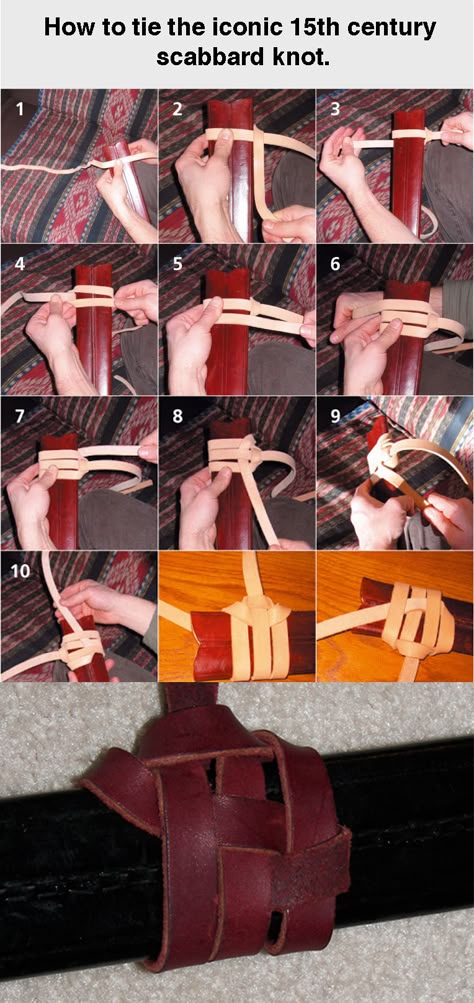 How to tie the iconic 15th century scabbard knot.

1
2
3
4
5
6
7
8
9
10