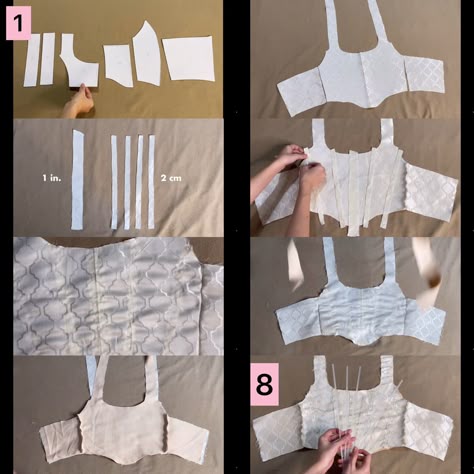 1

1 in.

2 cm

8