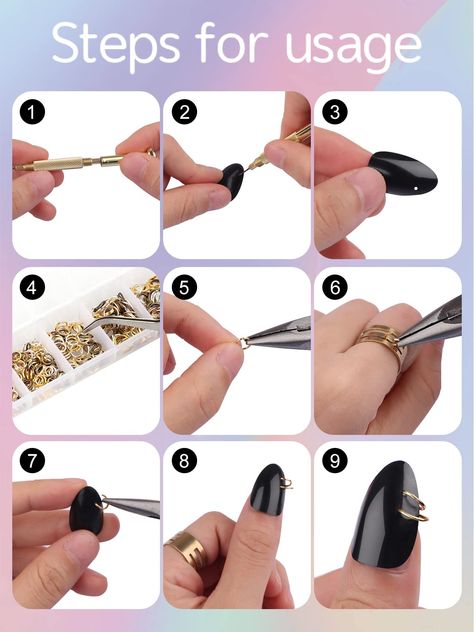 Steps for usage

1

2

3

4

5

6

7

8

9