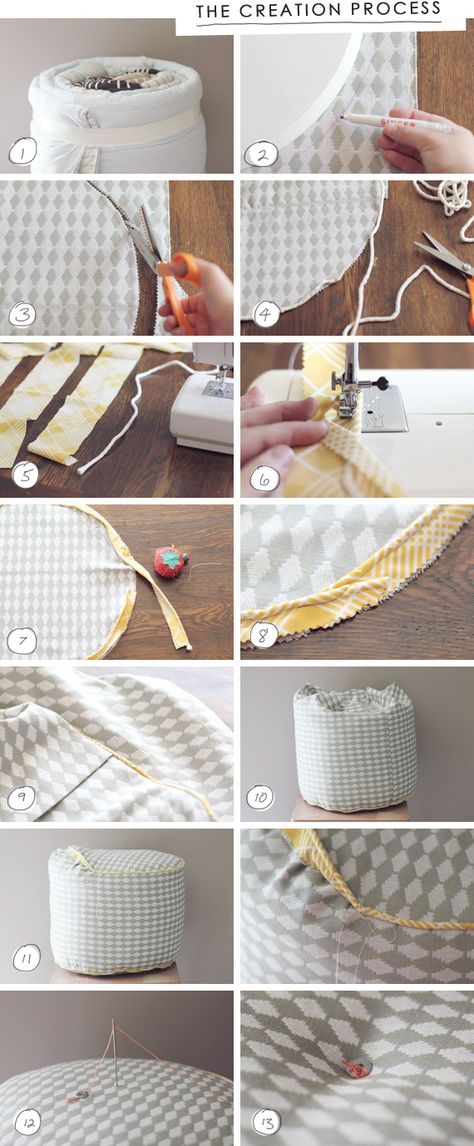 THE CREATION PROCESS

1

2

SINGER

3

4

5

6

7

8

9

10

11

12

13