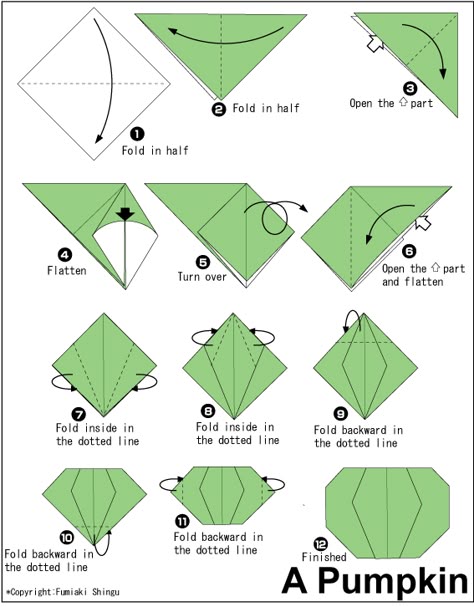 ❶ Fold in half

❷ Fold in half

❸ Open the ⇧ part

❹ Flatten

❺ Turn over

❻ Open the ⇧ part and flatten

❼ Fold inside in the dotted line

❽ Fold inside in the dotted line

❾ Fold backward in the dotted line

❿ Fold backward in the dotted line

⓫ Fold backward in the dotted line

⓬ Finished

A Pumpkin

*Copyright:Fumiaki Shingu