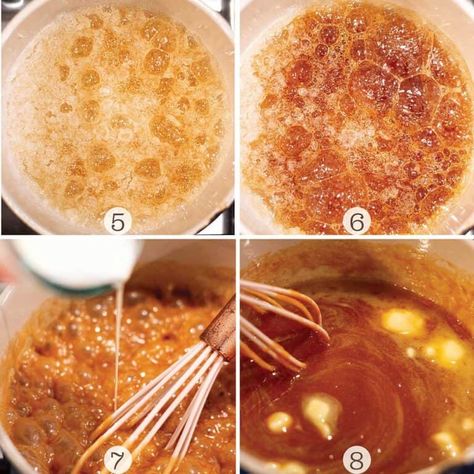 5

6

7

8