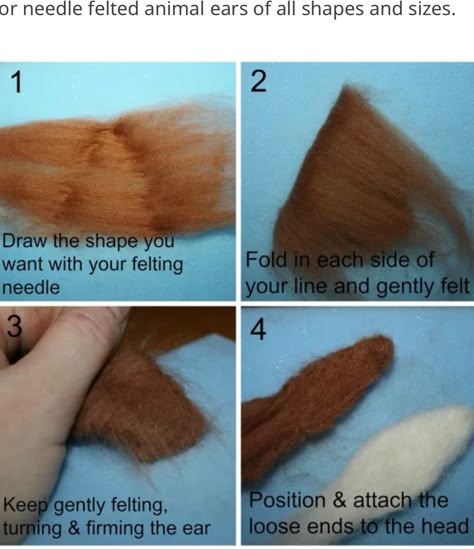 or needle felted animal ears of all shapes and sizes.

1

Draw the shape you want with your felting needle

2

Fold in each side of your line and gently felt

3

Keep gently felting, turning & firming the ear

4

Position & attach the loose ends to the head