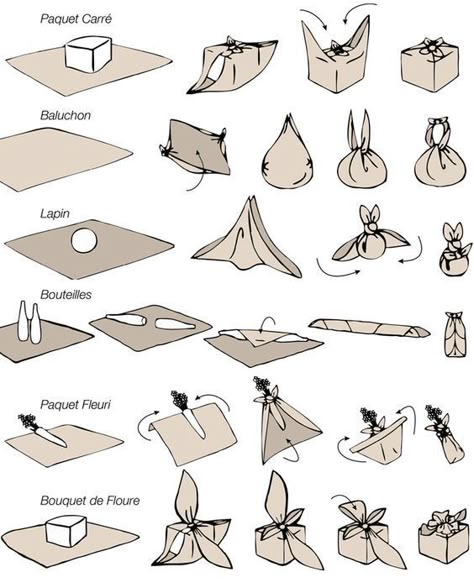 Paquet Carré

Baluchon

Lapin

Bouteilles

Paquet Fleuri

Bouquet de Floure