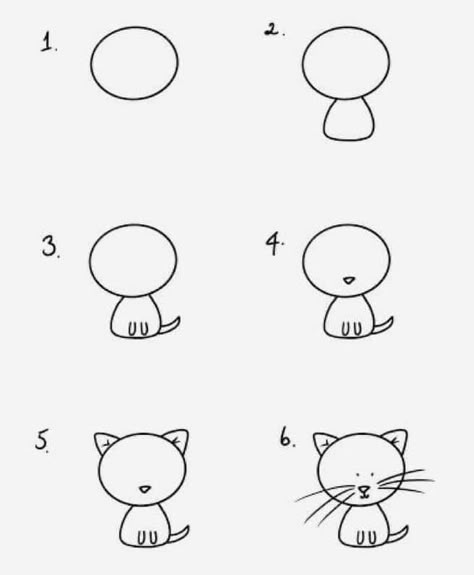 1.

2.

3.

4.

5.

6.