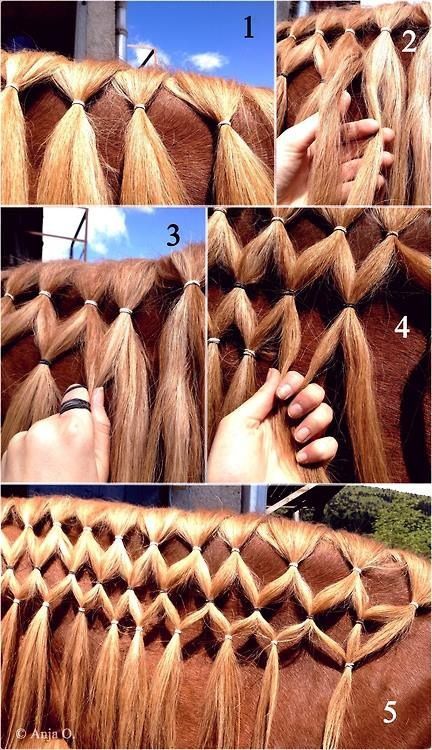 1

2

3

4

5

© Anja O.