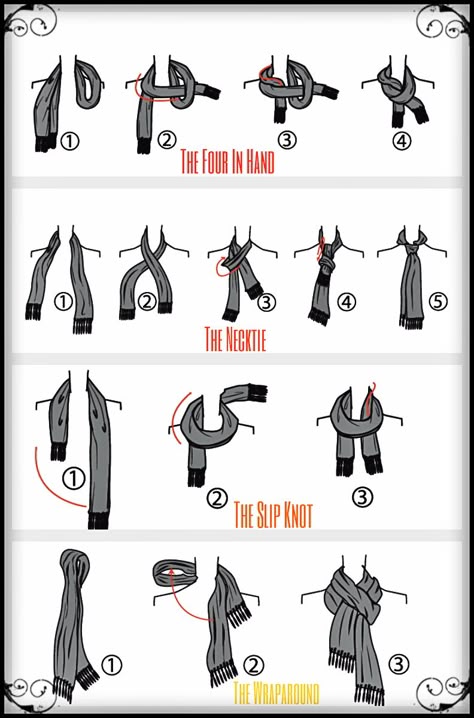 ① ② ③ ④
THE FOUR IN HAND

① ② ③ ④ ⑤
THE NECKTIE

① ② ③
THE SLIP KNOT

① ② ③
THE WRAPAROUND