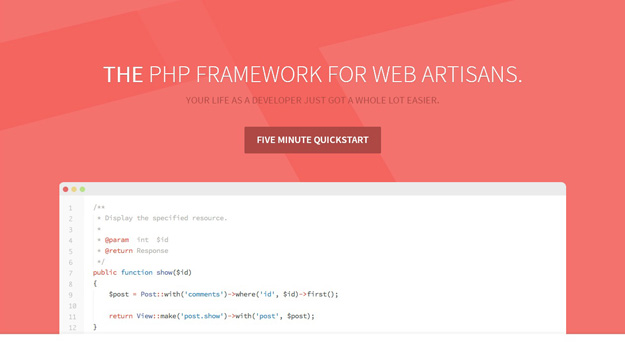 THE PHP FRAMEWORK FOR WEB ARTISANS.

YOUR LIFE AS A DEVELOPER JUST GOT A WHOLE LOT EASIER.

FIVE MINUTE QUICKSTART

1 /**
2 * Display the specified resource.
3 *
4 * @param int $id
5 * @return Response
6 */
7 public function show($id)
8 {
9 $post = Post::with('comments')->where('id', $id)->first();
10
11 return View::make('post.show')->with('post', $post);
12 }